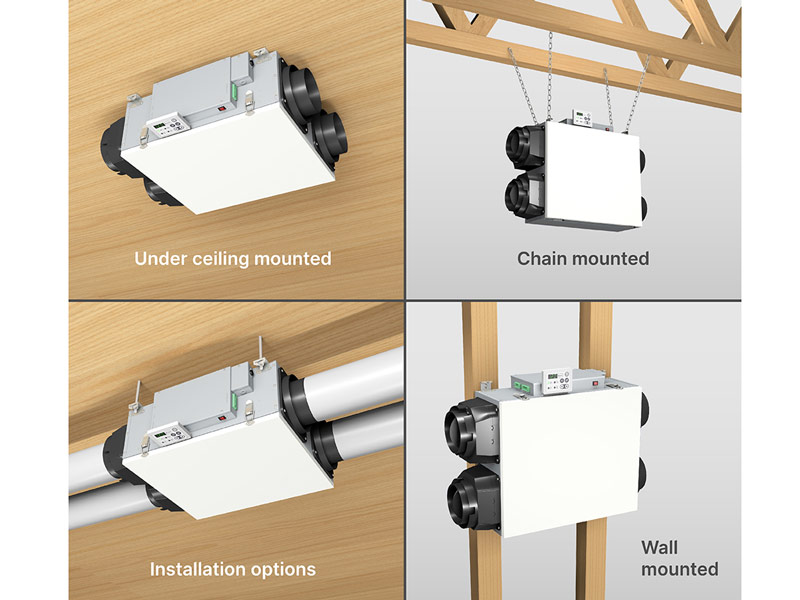 Under ceiling mounted

Chain mounted

Installation options

Wall mounted